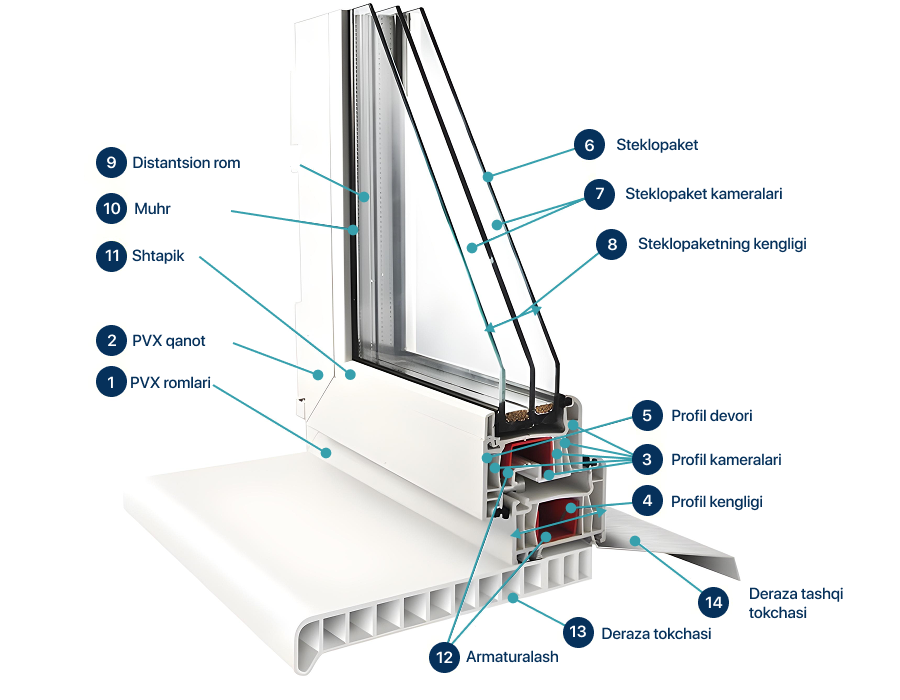 9 Distantsion rom

10 Muhr

11 Shtapik

2 PVX qanot

1 PVX romlari

6 Steklopaket

7 Steklopaket kameralari

8 Steklopaketning kengligi

5 Profil devori

3 Profil kameralari

4 Profil kengligi

14 Deraza tashqi tokchasi

13 Deraza tokchasi

12 Armaturalash